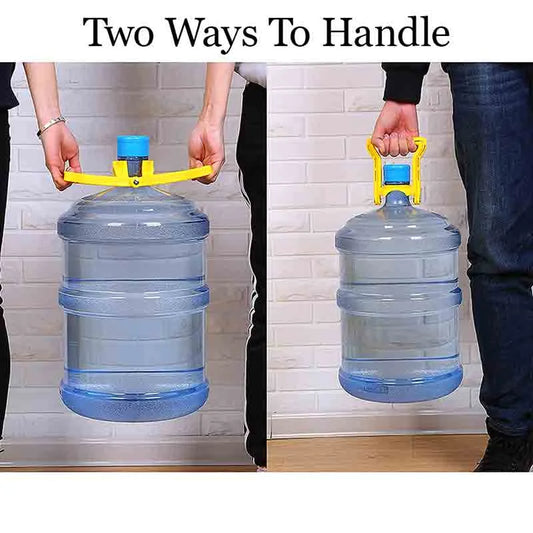 Two Ways To Handle